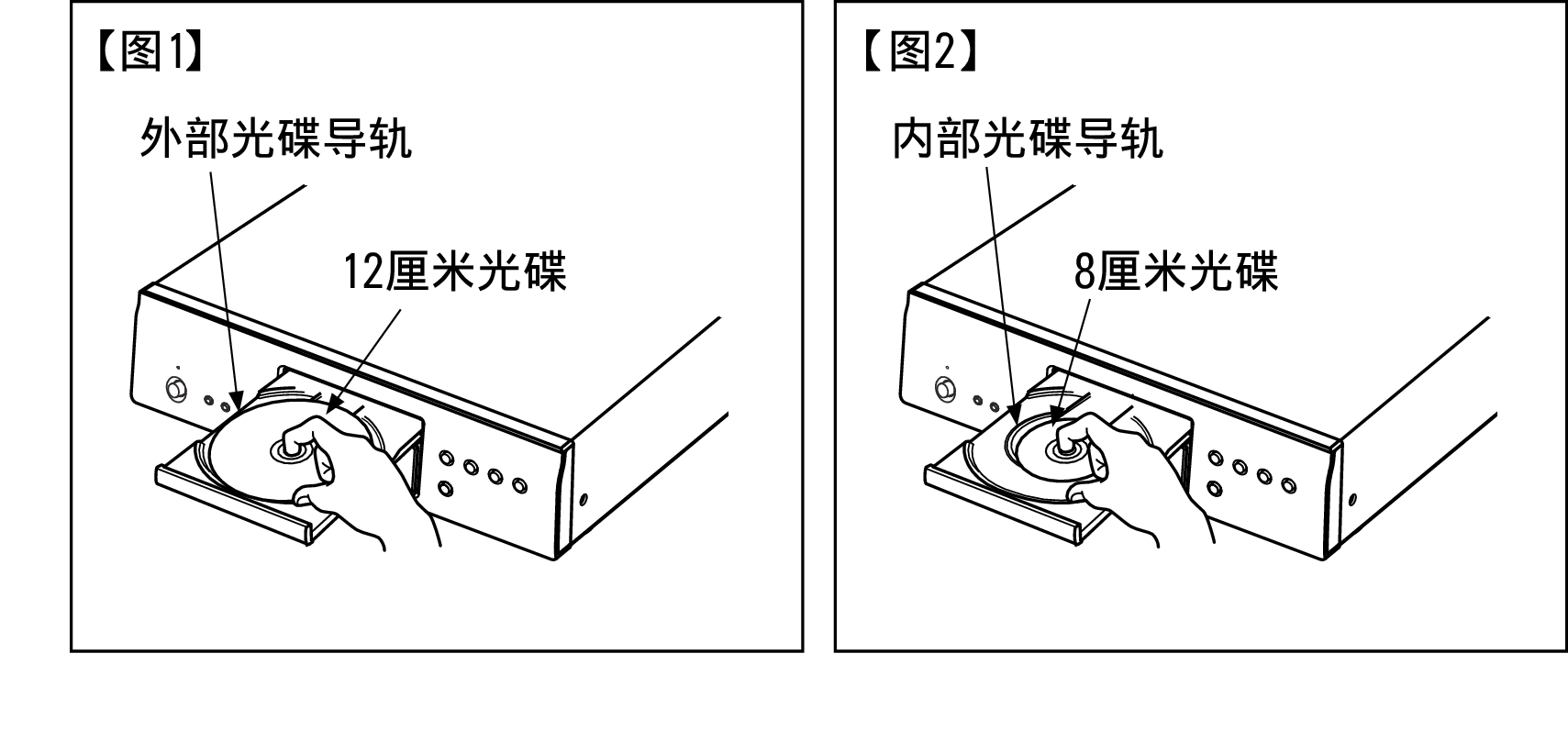 【图1】

外部光碟导轨

12厘米光碟

【图2】

内部光碟导轨

8厘米光碟